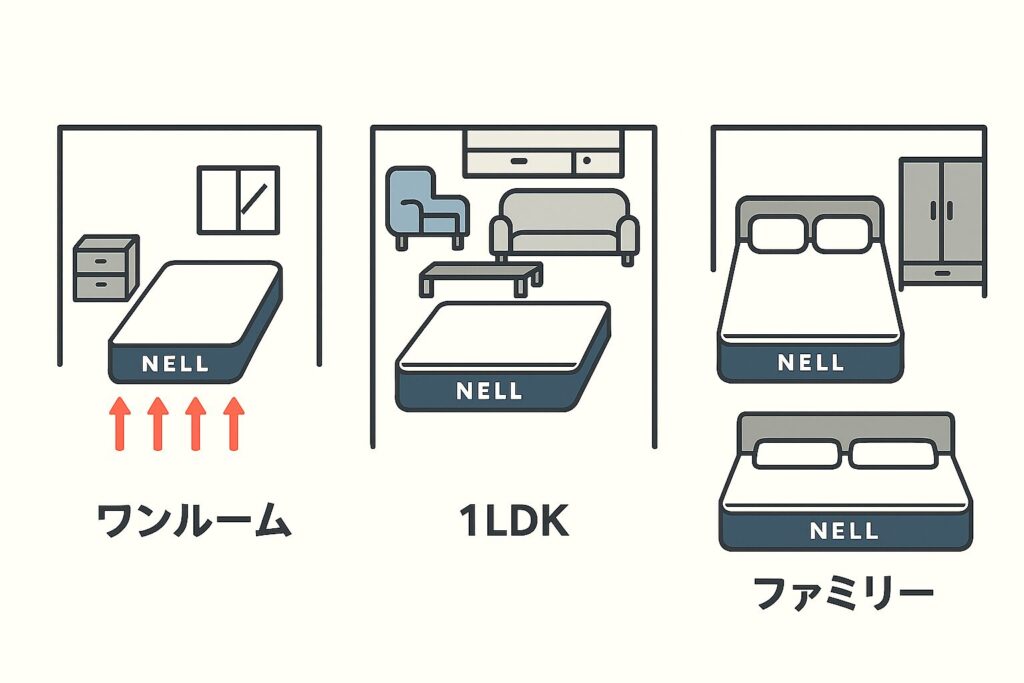 NELL

ワンルーム

NELL

1LDK

NELL

NELL

ファミリー