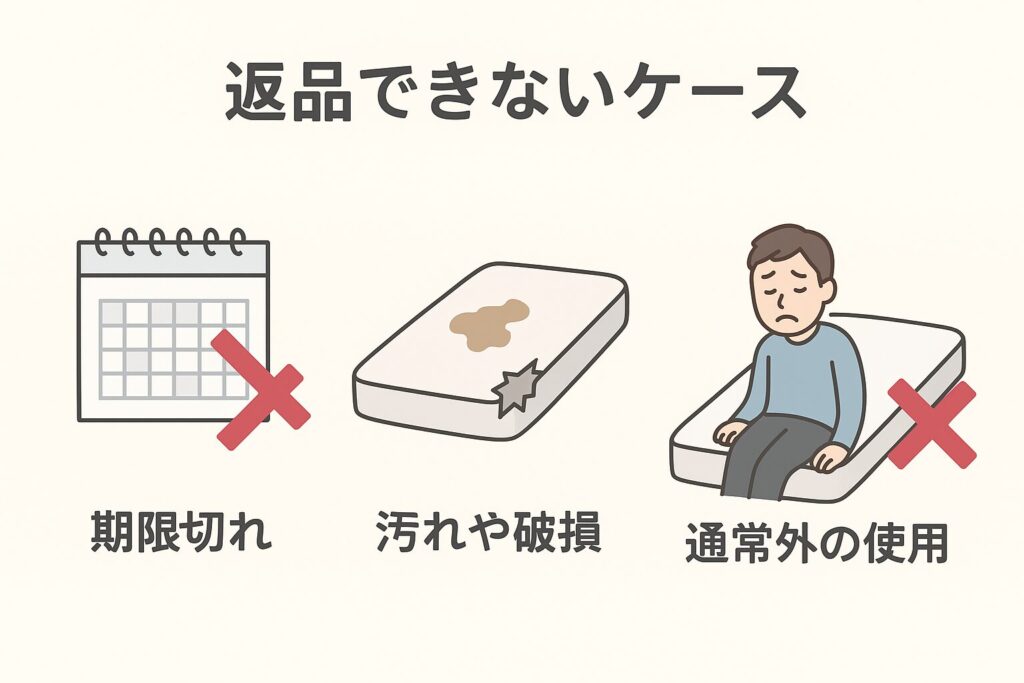 返品できないケース

期限切れ

汚れや破損

通常外の使用