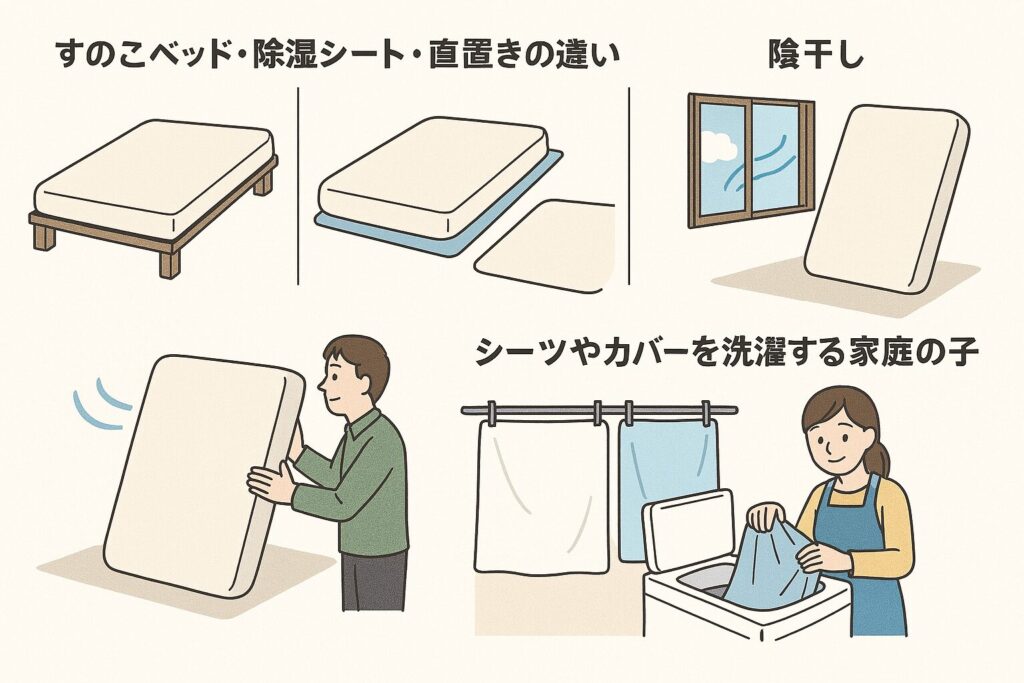 すのこベッド・除湿シート・直置きの違い

陰干し

シーツやカバーを洗濯する家庭の子